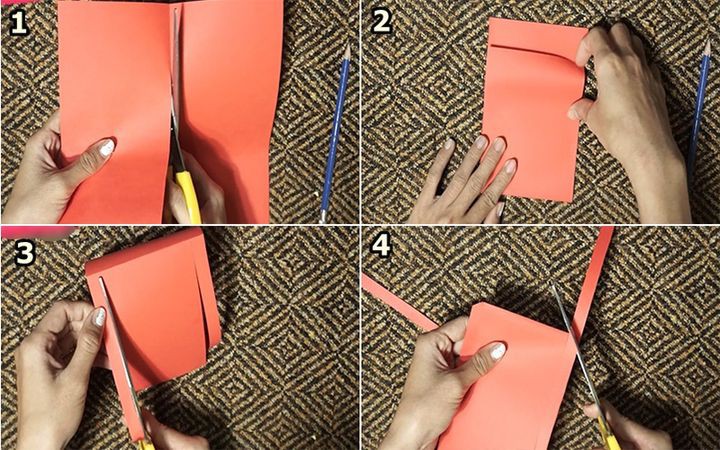 1

2

3

4